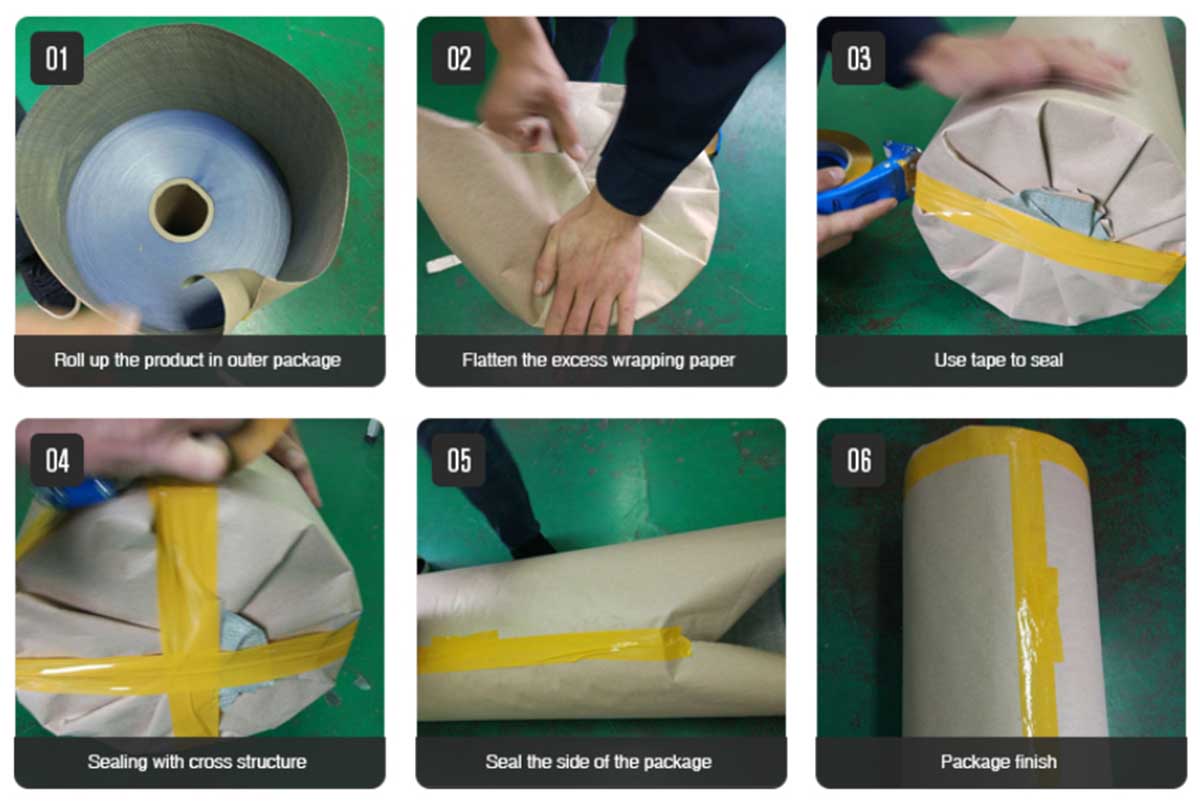 01

Roll up the product in outer package

02

Flatten the excess wrapping paper

03

Use tape to seal

04

Sealing with cross structure

05

Seal the side of the package

06

Package finish