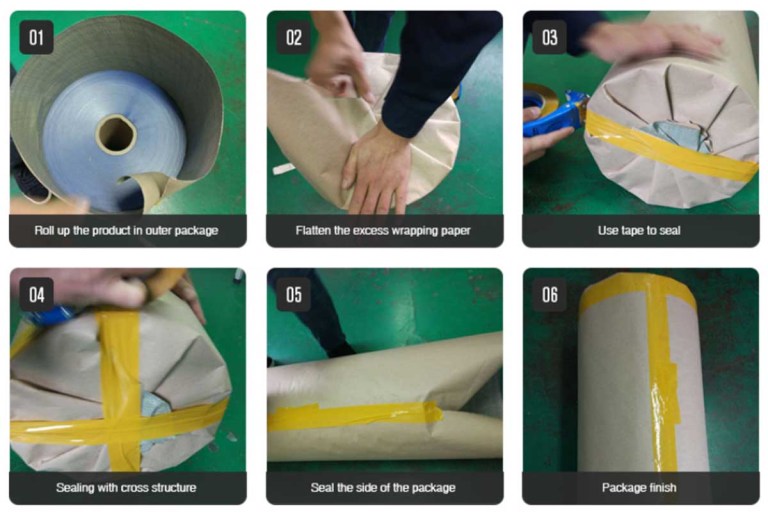 01

Roll up the product in outer package

02

Flatten the excess wrapping paper

03

Use tape to seal

04

Sealing with cross structure

05

Seal the side of the package

06

Package finish